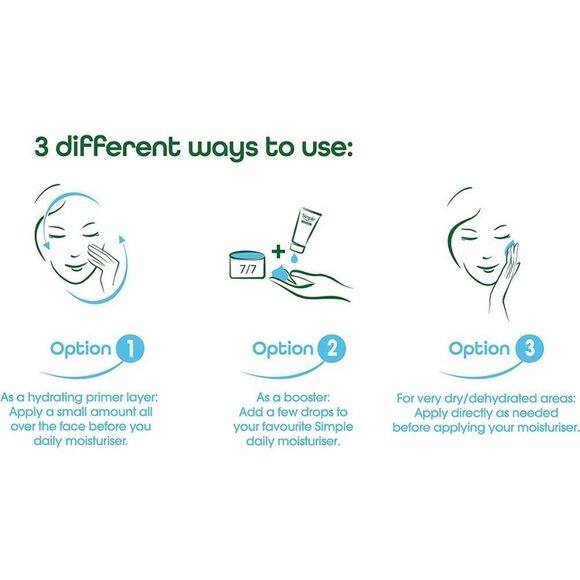 3 different ways to use:

7/7

Simple

Option 1

As a hydrating primer layer: Apply a small amount all over the face before you daily moisturiser.

Option 2

As a booster: Add a few drops to your favourite Simple daily moisturiser.

Option 3

For very dry/dehydrated areas: Apply directly as needed before applying your moisturiser.